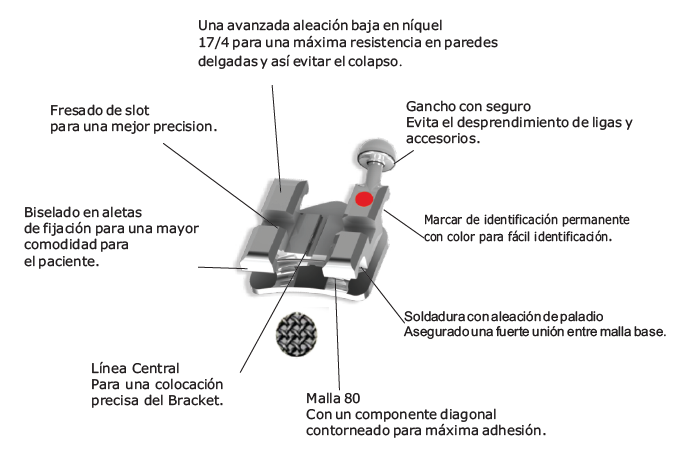 Una avanzada aleación baja en níquel 17/4 para una máxima resistencia en paredes delgadas y así evitar el colapso.

Fresado de slot para una mejor precision.

Gancho con seguro
Evita el desprendimiento de ligas y accesorios.

Biselado en aletas de fijación para una mayor comodidad para el paciente.

Marcar de identificación permanente con color para fácil identificación.

Soldadura con aleación de paladio
Asegurado una fuerte unión entre malla base.

Línea Central
Para una colocación precisa del Bracket.

Malla 80
Con un componente diagonal contorneado para máxima adhesión.